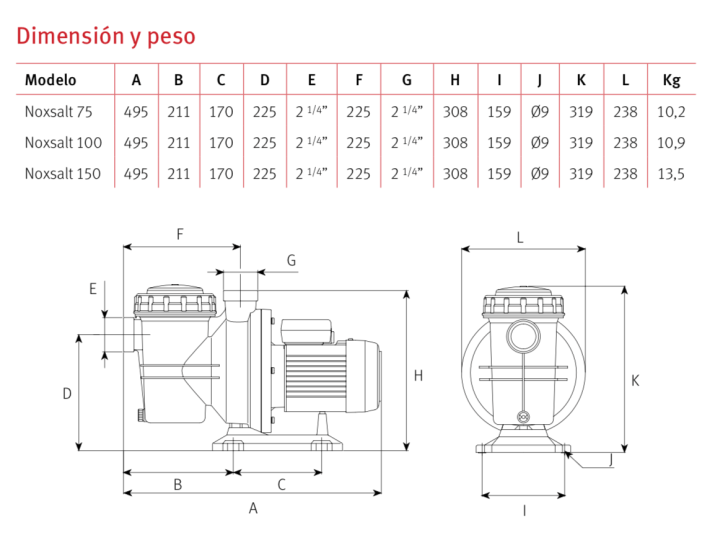 Dimensión y peso

| Modelo | A | B | C | D | E | F | G | H | I | J | K | L | Kg |
|---|---|---|---|---|---|---|---|---|---|---|---|---|---|
| Noxsalt 75 | 495 | 211 | 170 | 225 | 2 1/4" | 225 | 2 1/4" | 308 | 159 | Ø9 | 319 | 238 | 10,2 |
| Noxsalt 100 | 495 | 211 | 170 | 225 | 2 1/4" | 225 | 2 1/4" | 308 | 159 | Ø9 | 319 | 238 | 10,9 |
| Noxsalt 150 | 495 | 211 | 170 | 225 | 2 1/4" | 225 | 2 1/4" | 308 | 159 | Ø9 | 319 | 238 | 13,5 |

F
G
E
D
H
B
C
A
L
K
J
I