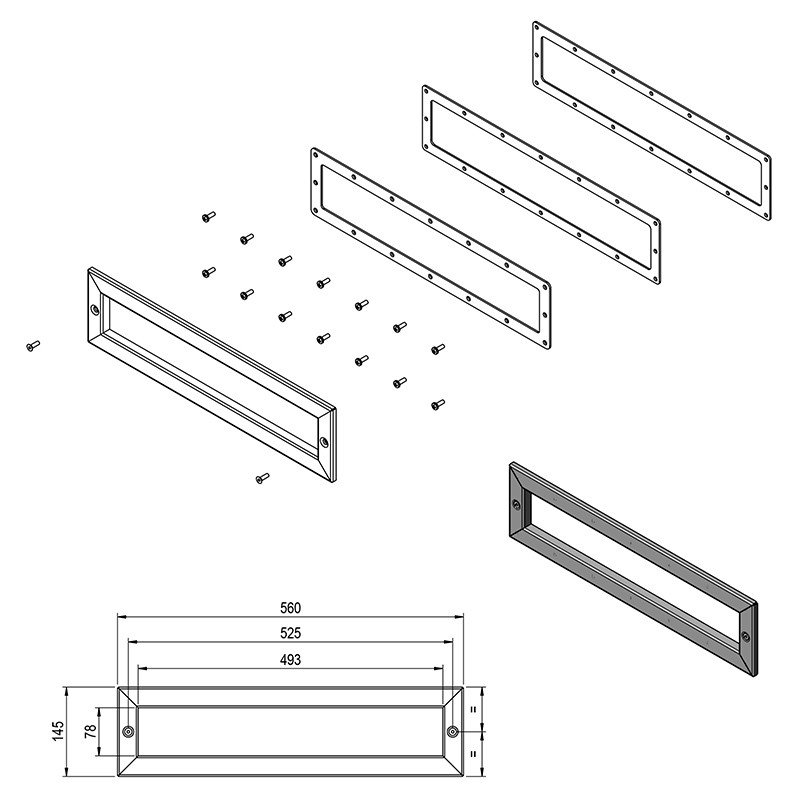 560

525

493

145

78

=

=