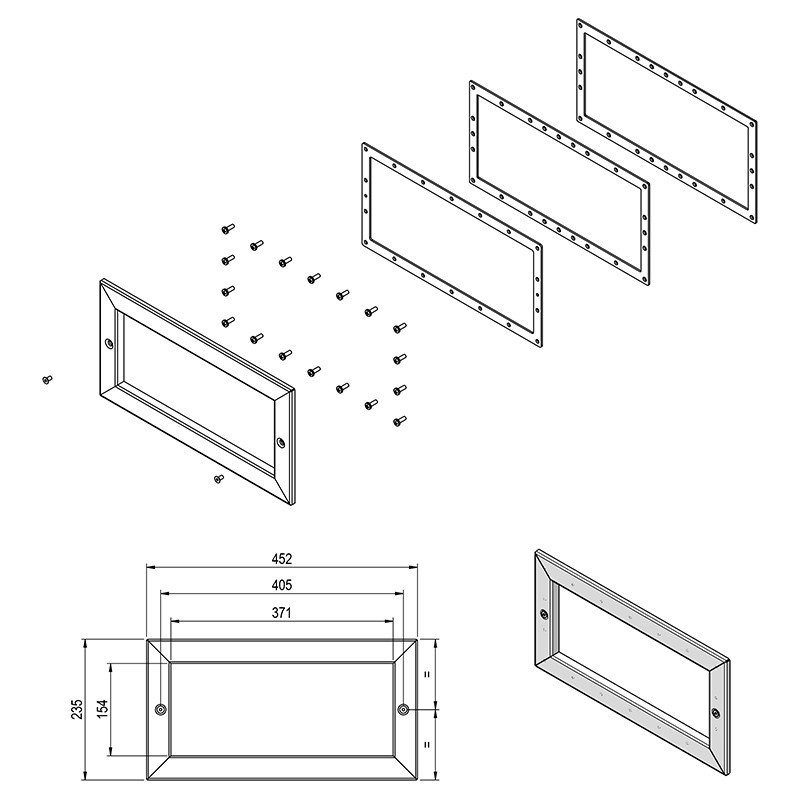 452
405
371
235
154
=
=